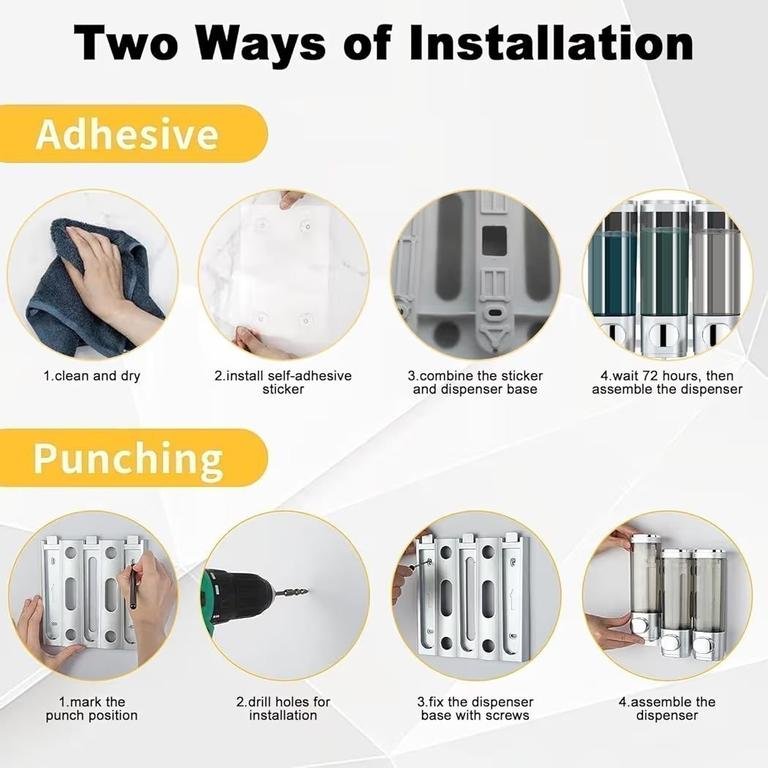 Two Ways of Installation

Adhesive

1.clean and dry

2.install self-adhesive sticker

3.combine the sticker and dispenser base

4.wait 72 hours, then assemble the dispenser

Punching

1.mark the punch position

2.drill holes for installation

3.fix the dispenser base with screws

4.assemble the dispenser