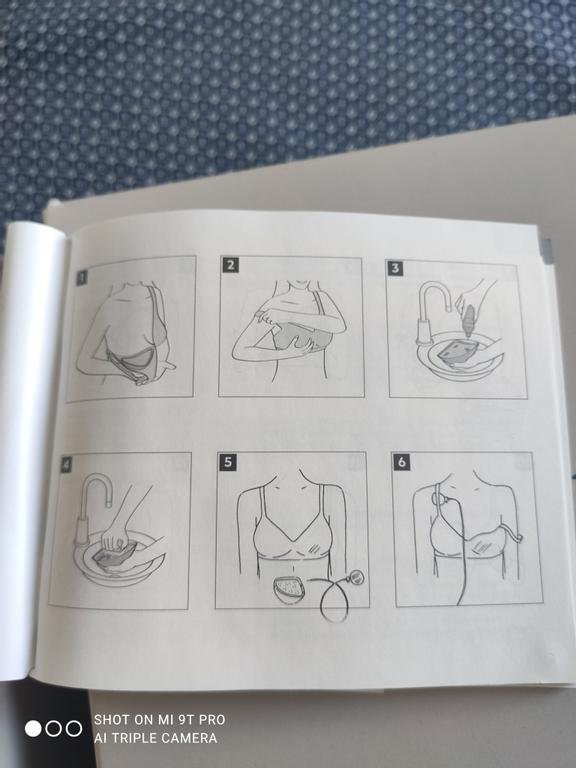 1

2

3

4

5

6

SHOT ON MI 9T PRO
AI TRIPLE CAMERA