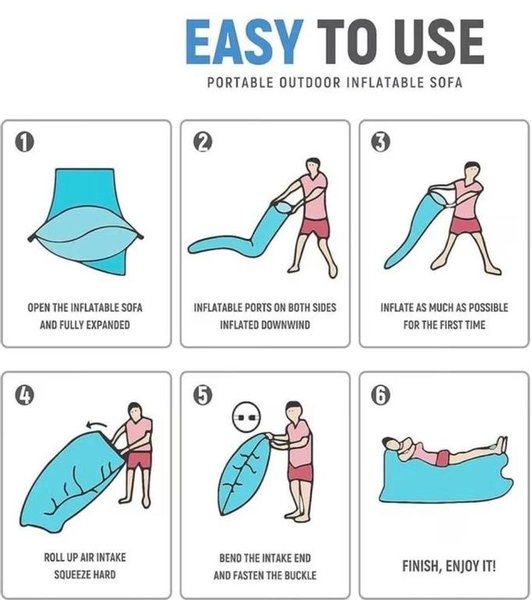 EASY TO USE

PORTABLE OUTDOOR INFLATABLE SOFA

1

OPEN THE INFLATABLE SOFA AND FULLY EXPANDED

2

INFLATABLE PORTS ON BOTH SIDES INFLATED DOWNWIND

3

INFLATE AS MUCH AS POSSIBLE FOR THE FIRST TIME

4

ROLL UP AIR INTAKE SQUEEZE HARD

5

BEND THE INTAKE END AND FASTEN THE BUCKLE

6

FINISH, ENJOY IT!